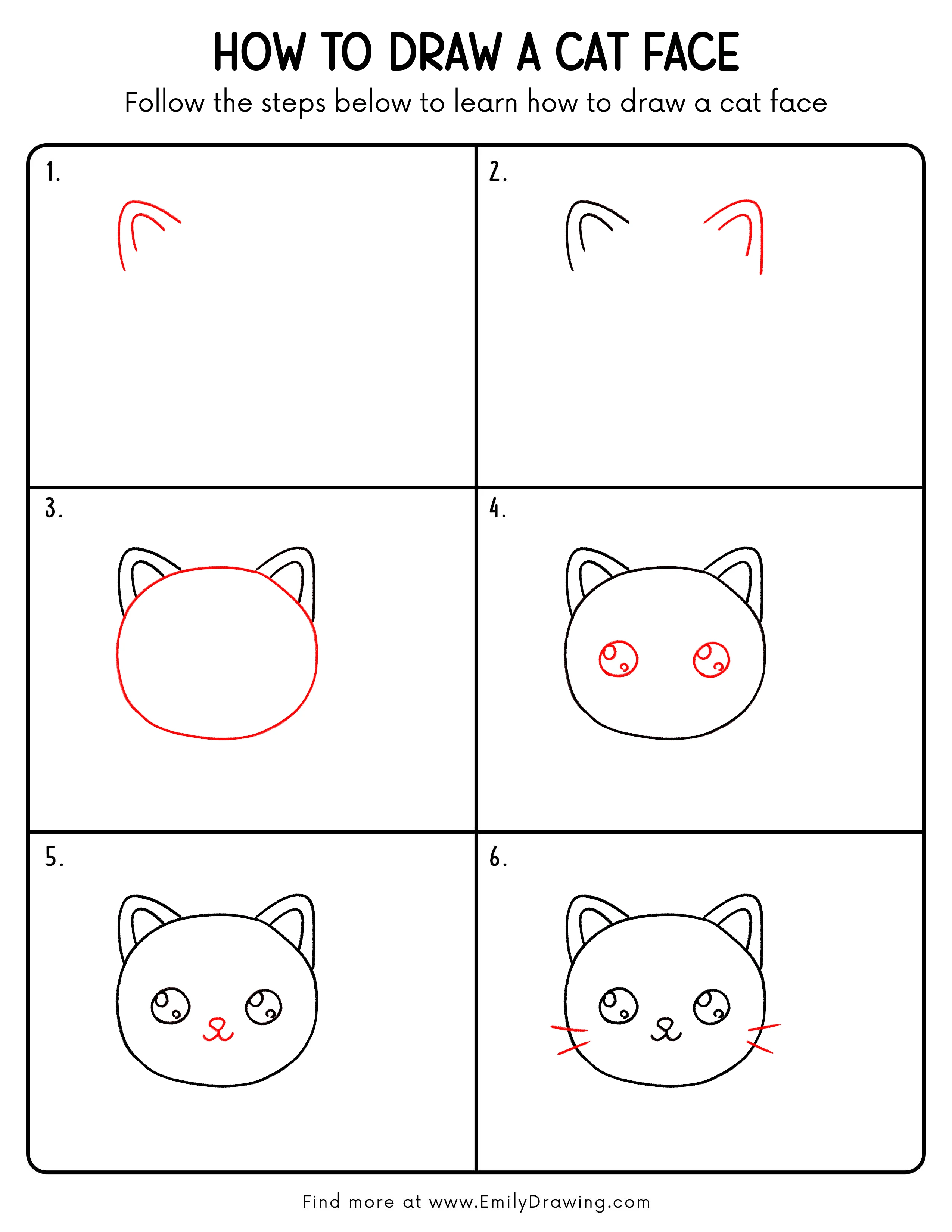 HOW TO DRAW A CAT FACE

Follow the steps below to learn how to draw a cat face

1.

2.

3.

4.

5.

6.

Find more at www.EmilyDrawing.com